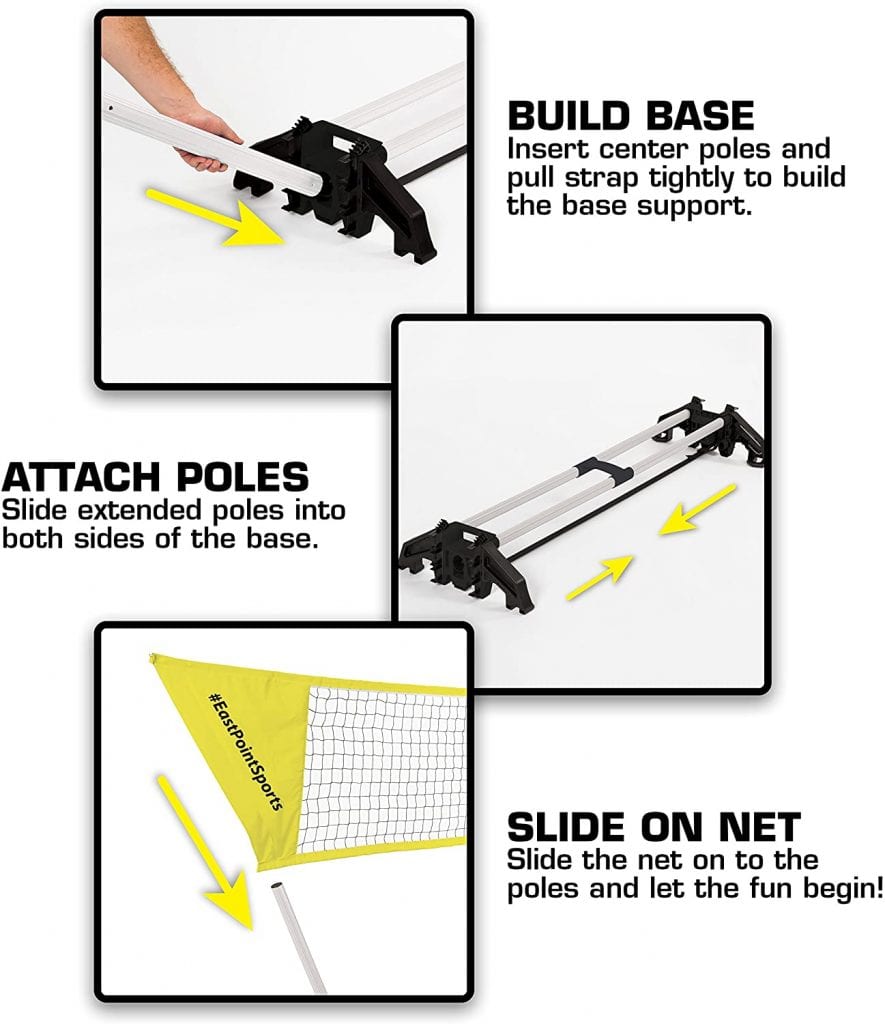 BUILD BASE
Insert center poles and pull strap tightly to build the base support.

ATTACH POLES
Slide extended poles into both sides of the base.

#EastPointSports

SLIDE ON NET
Slide the net on to the poles and let the fun begin!