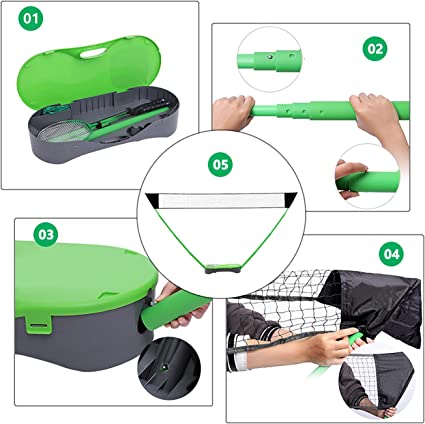 01

02

05

03

04